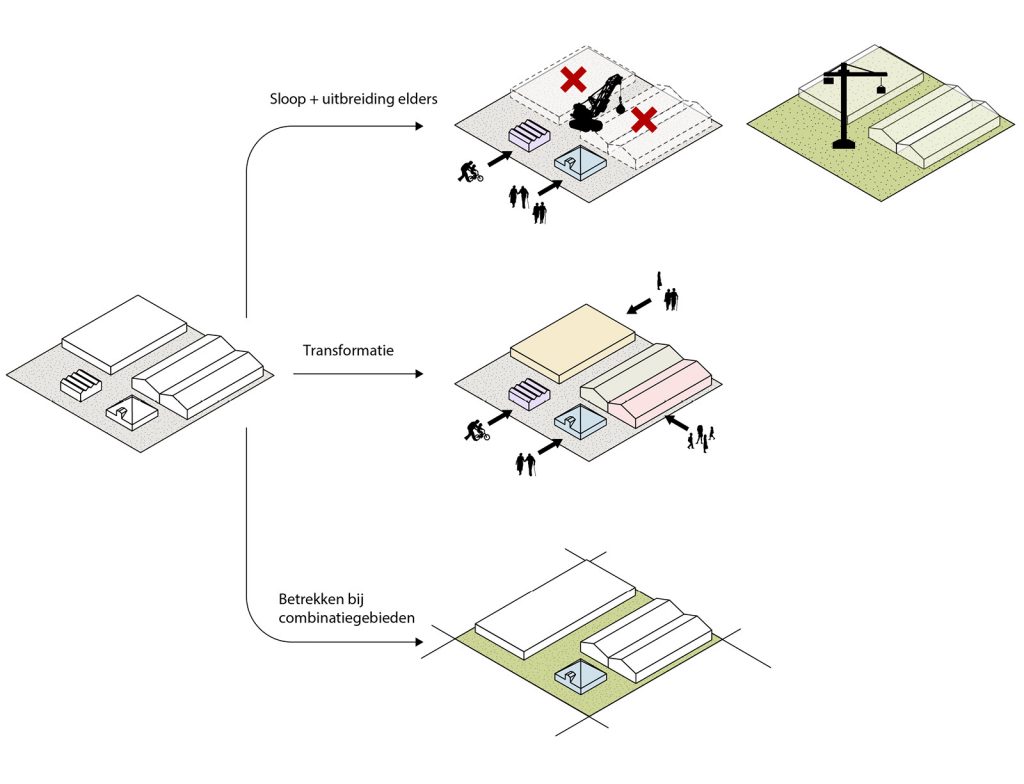 Sloop + uitbreiding elders

Transformatie

Betrekken bij combinatiegebieden